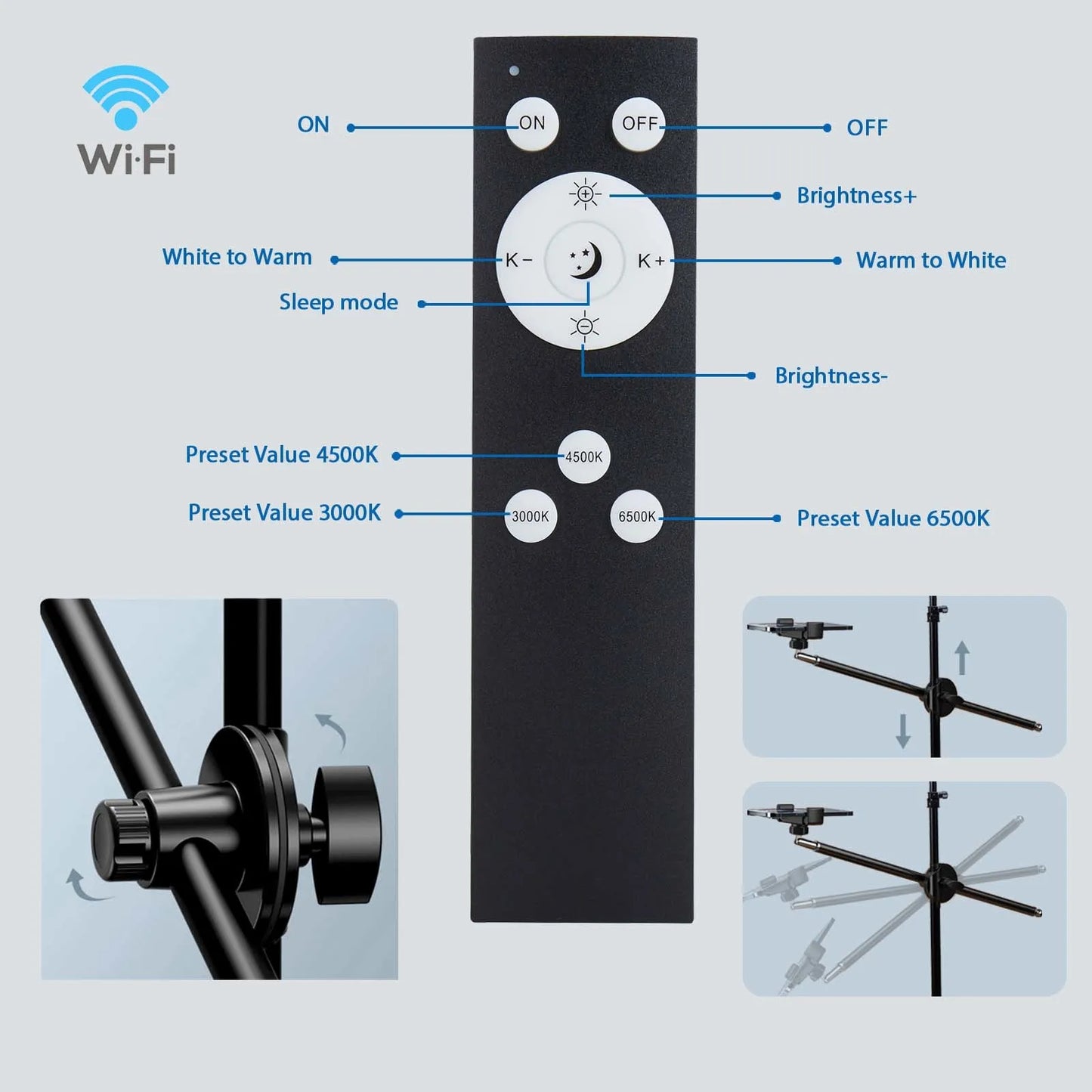 Wi·Fi

ON

ON

OFF

OFF

Brightness+

White to Warm

K−

K+

Warm to White

Sleep mode

Brightness-

Preset Value 4500K

4500K

Preset Value 3000K

3000K

6500K

Preset Value 6500K